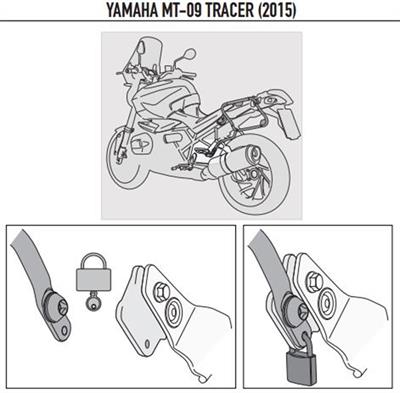 YAMAHA MT-09 TRACER (2015)