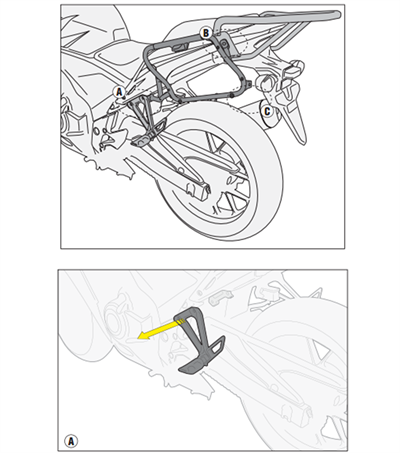 B
A
C

A