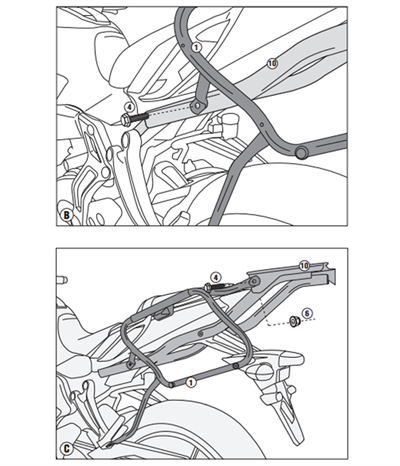 1
10
4
B

10
4
6
1
C