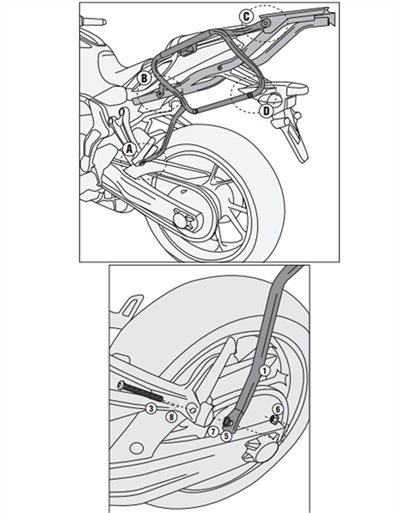 C
B
D
A
1
3
8
7
5
6