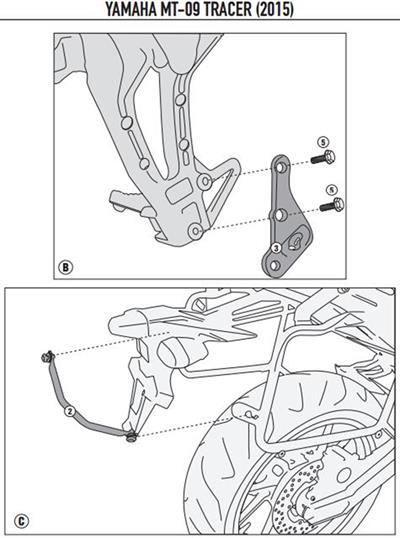 YAMAHA MT-09 TRACER (2015)

5

5

3

B

2

C