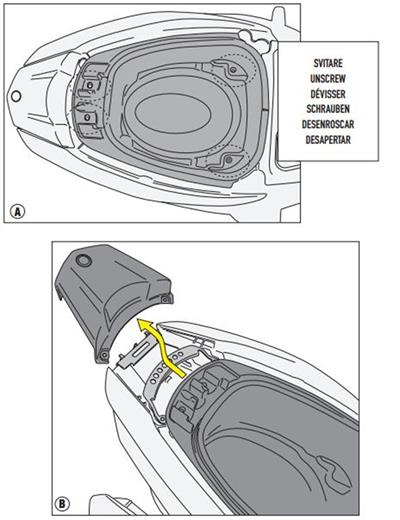 SVITARE
UNSCREW
DÉVISSER
SCHRAUBEN
DESENROSCAR
DESAPERTAR

A

B