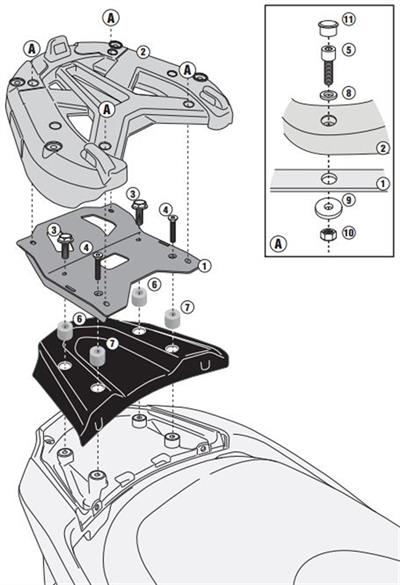 A
A
2
A
A
3
4
3
4
1
6
7
6
7
11
5
8
2
1
9
10
A