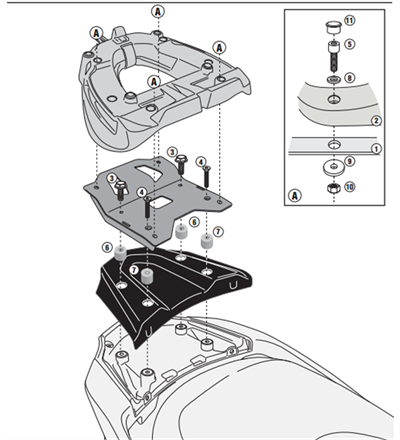 A
A
A
A
3
4
3
4
6
7
6
7
11
5
8
2
1
9
10
A