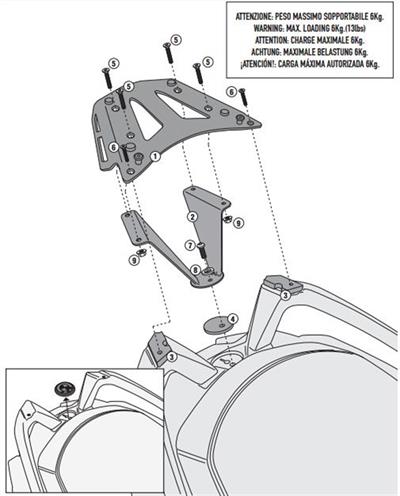 ATTENZIONE: PESO MASSIMO SOPPORTABILE 6Kg.
WARNING: MAX. LOADING 6Kg.(13lbs)
ATTENTION: CHARGE MAXIMALE 6Kg.
ACHTUNG: MAXIMALE BELASTUNG 6Kg.
¡ATENCIÓN!: CARGA MÁXIMA AUTORIZADA 6Kg.

5
5
5
5
6
6
1
2
9
7
9
8
3
4
3