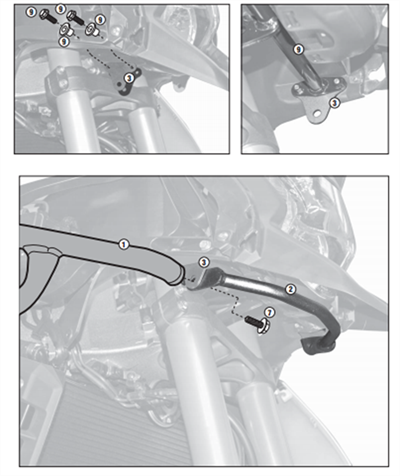 9
9
9
9
3
9
3
1
3
2
7