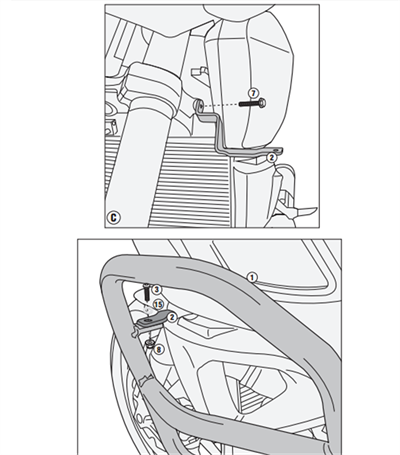 7
2
C
1
3
15
2
8