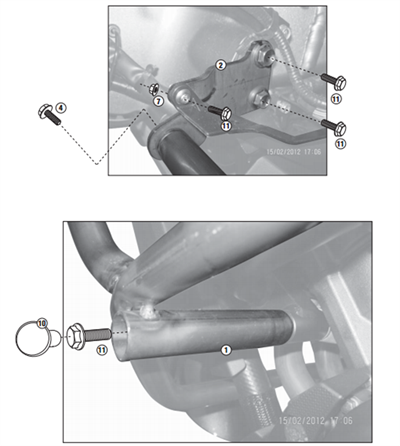 2
11
7
4
11
11
15/02/2012 17:06

10
11
1
15/02/2012 17:06