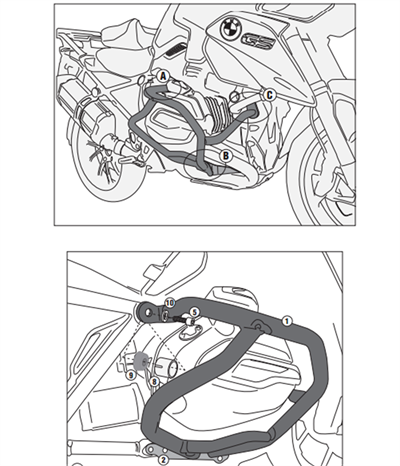 GS
A
C
B
10
5
1
9
8
2