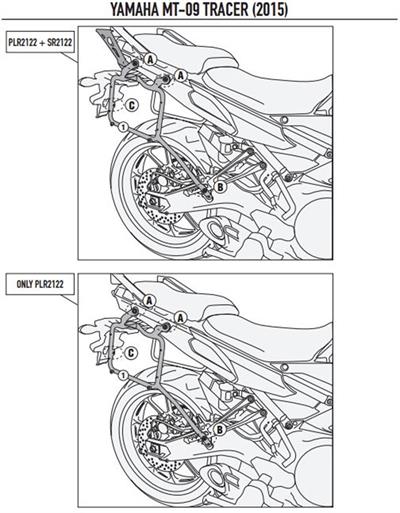 YAMAHA MT-09 TRACER (2015)

PLR2122 + SR2122

A
A
C
1
B

ONLY PLR2122

A
A
C
1
B