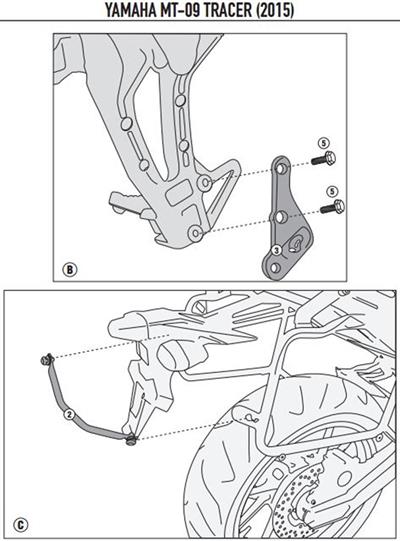 YAMAHA MT-09 TRACER (2015)

5

5

3

B

2

C