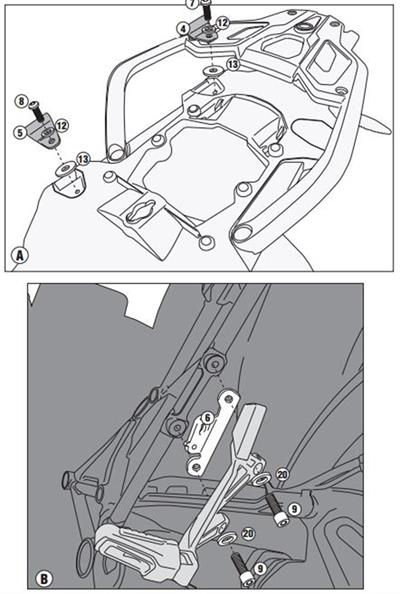 7
4
12
13
8
5
12
13
A
6
20
9
20
9
B