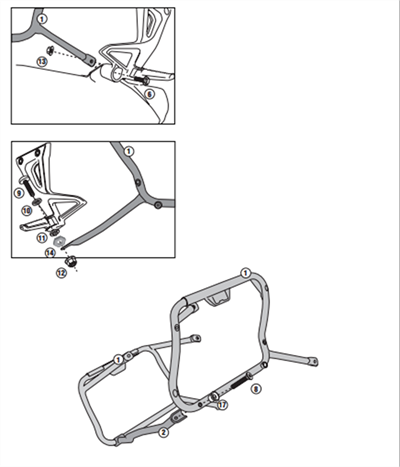 1
13
6
1
9
10
11
14
12
1
1
8
17
2