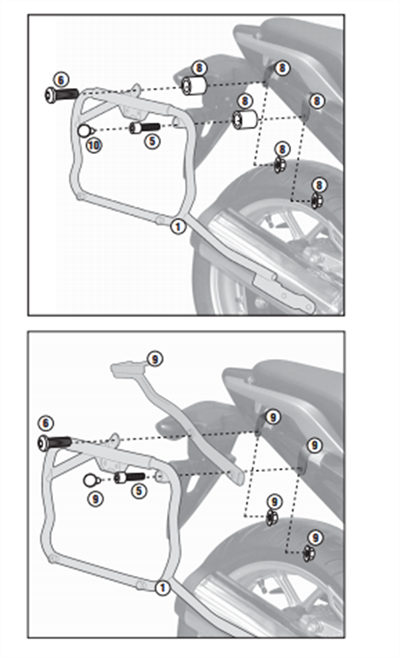 6
8
8
8
8
10
5
8
8
1

9
6
9
9
9
5
9
9
1