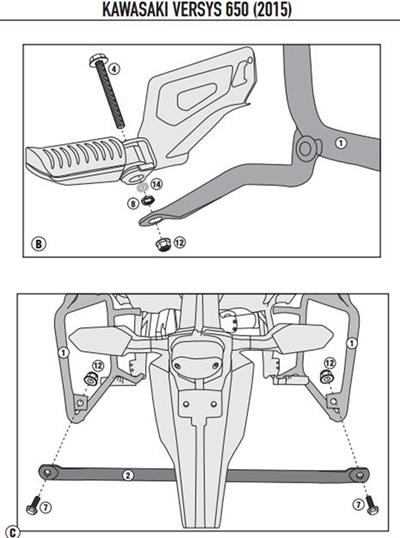 KAWASAKI VERSYS 650 (2015)

4
1
14
8
12
B

1
1
12
12
2
7
7
C