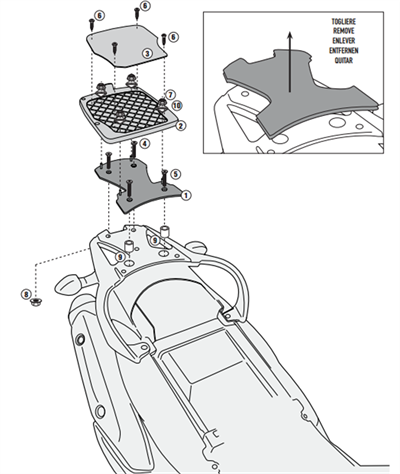 6
6
6
3
7
10
2
4
5
1
9
9
8

TOGLIERE
REMOVE
ENLEVER
ENTFERNEN
QUITAR