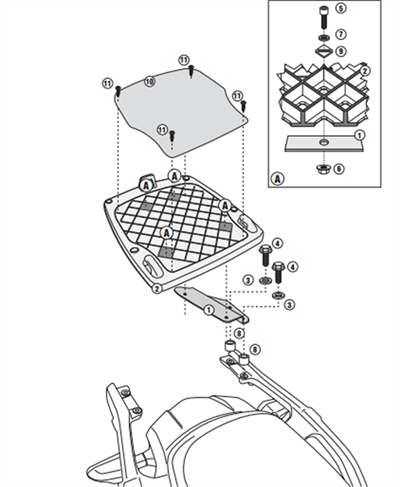 5
7
9
2
1
6
A
11
11
10
11
11
A
A
A
A
4
4
3
3
2
1
8
8