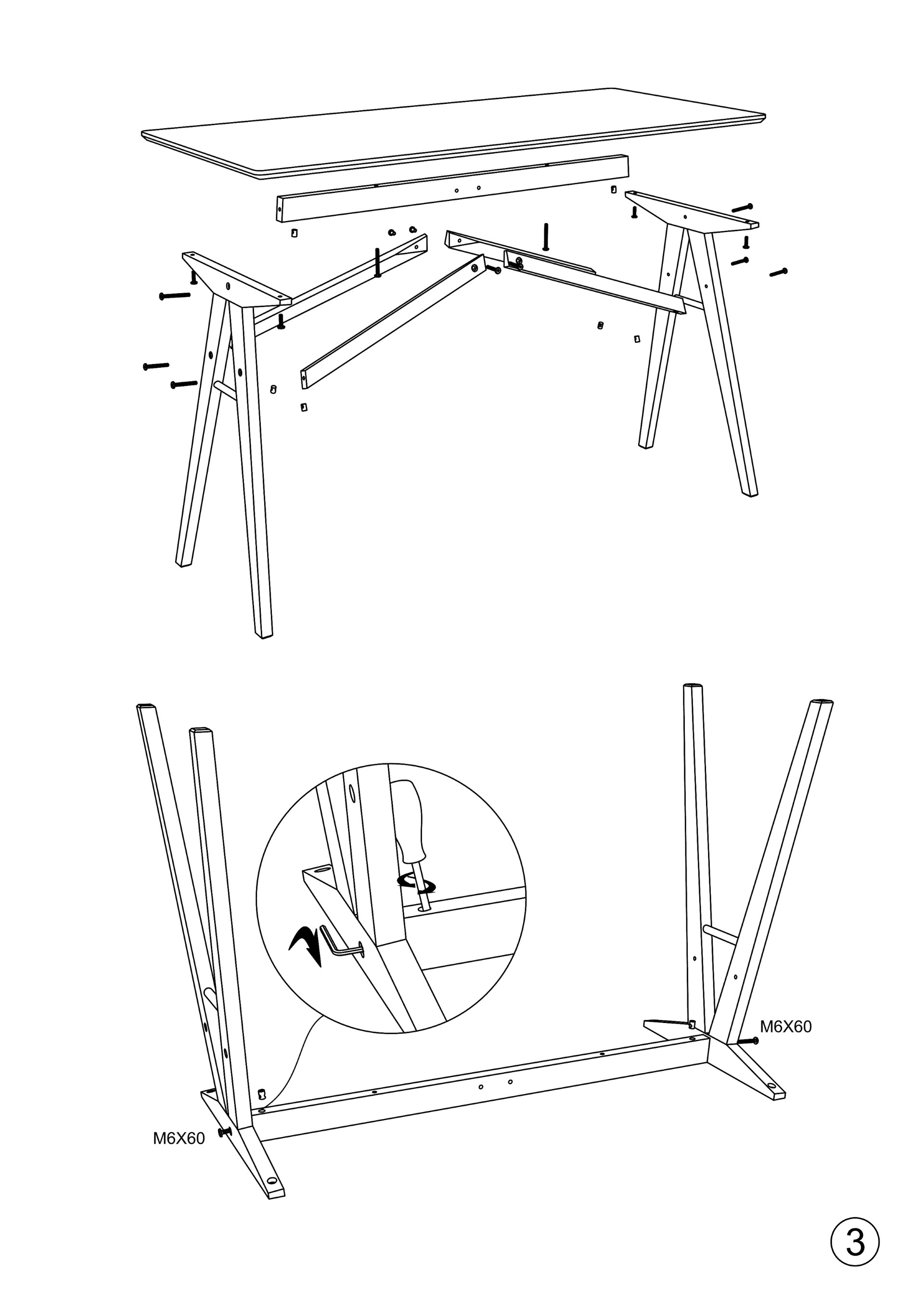 M6X60

M6X60

3