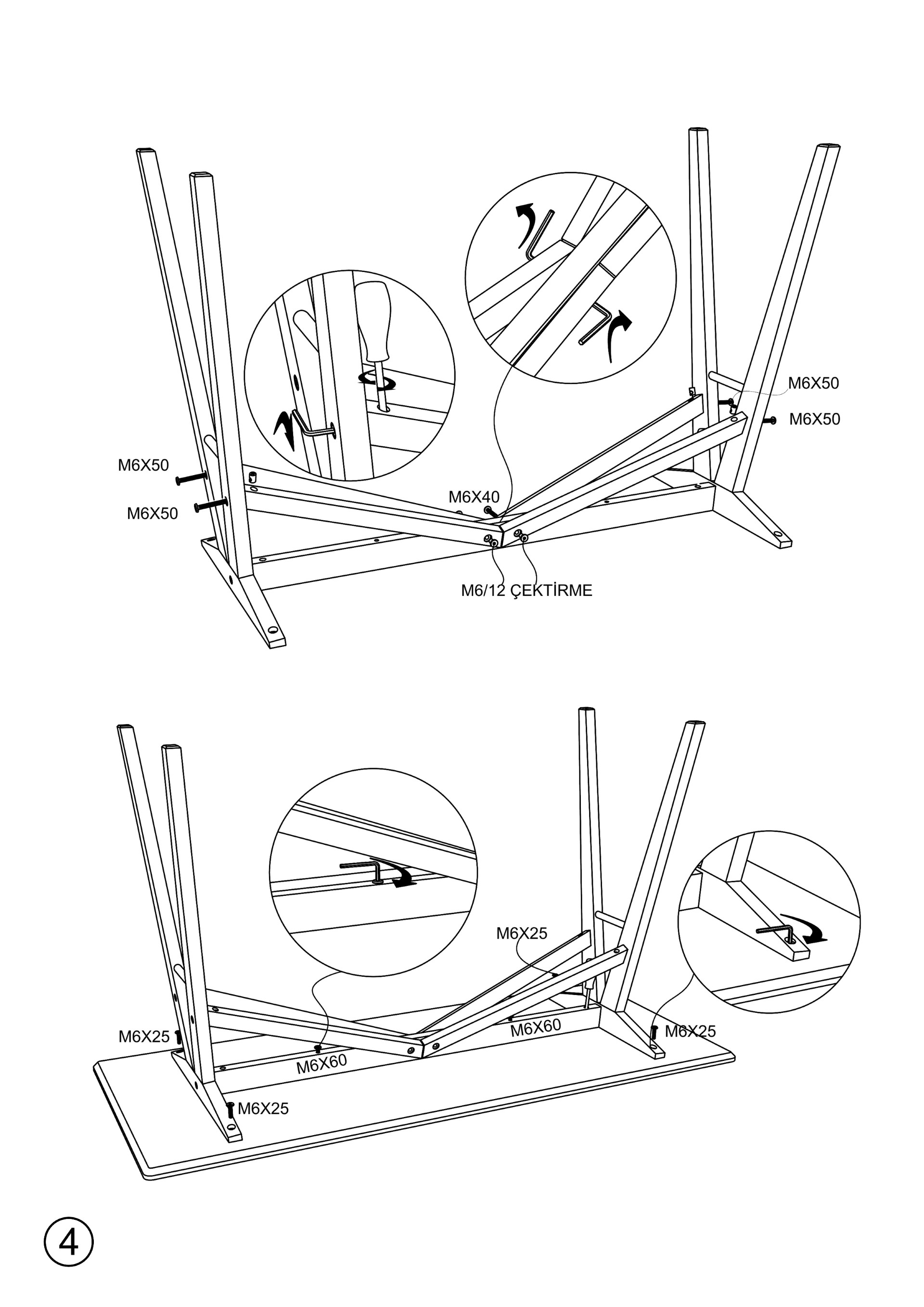 M6X50

M6X50

M6X50

M6X50

M6X40

M6/12 ÇEKTİRME

M6X25

M6X25

M6X60

M6X60

M6X25

M6X25

4