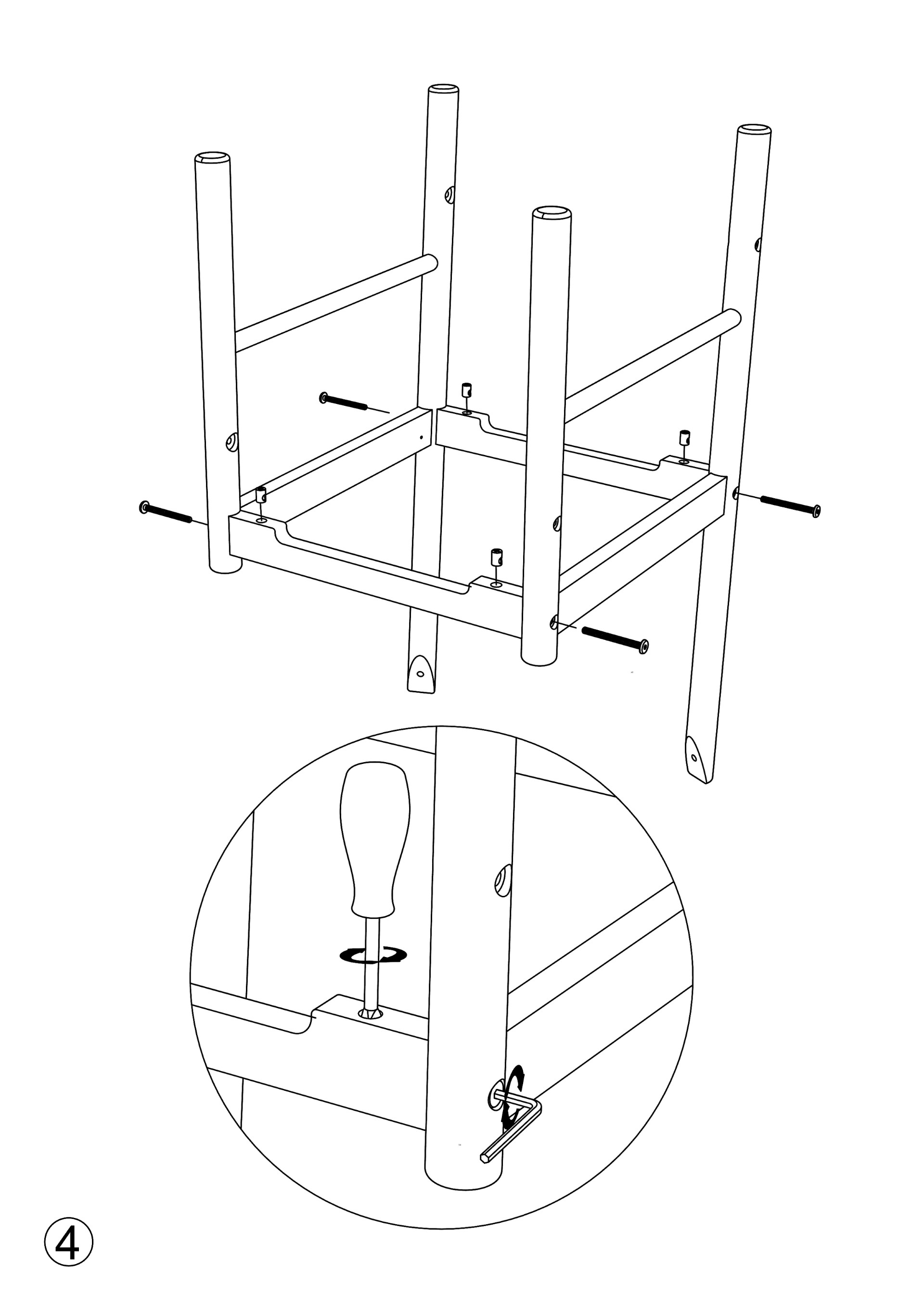 ④