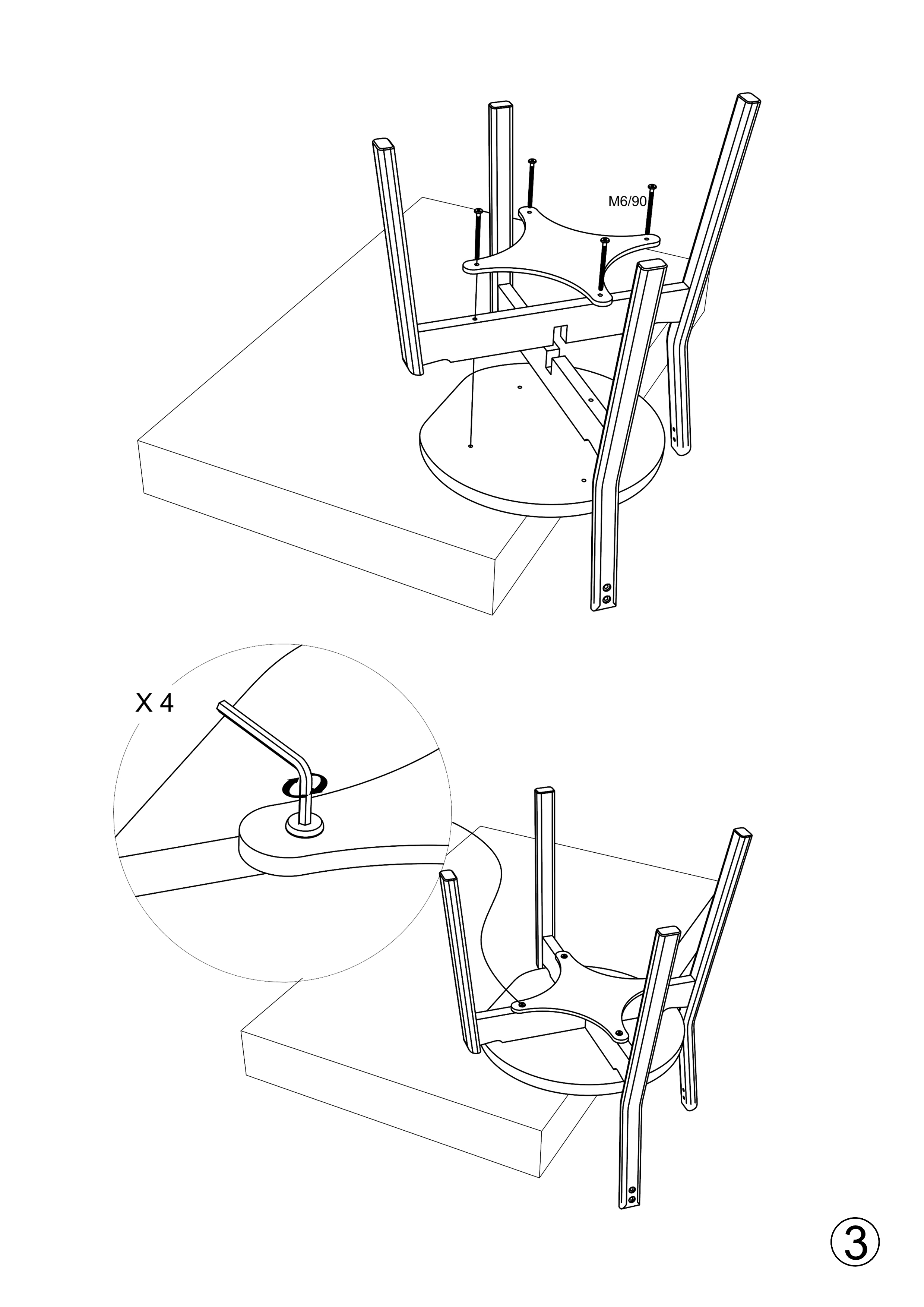 M6/90

X 4

3