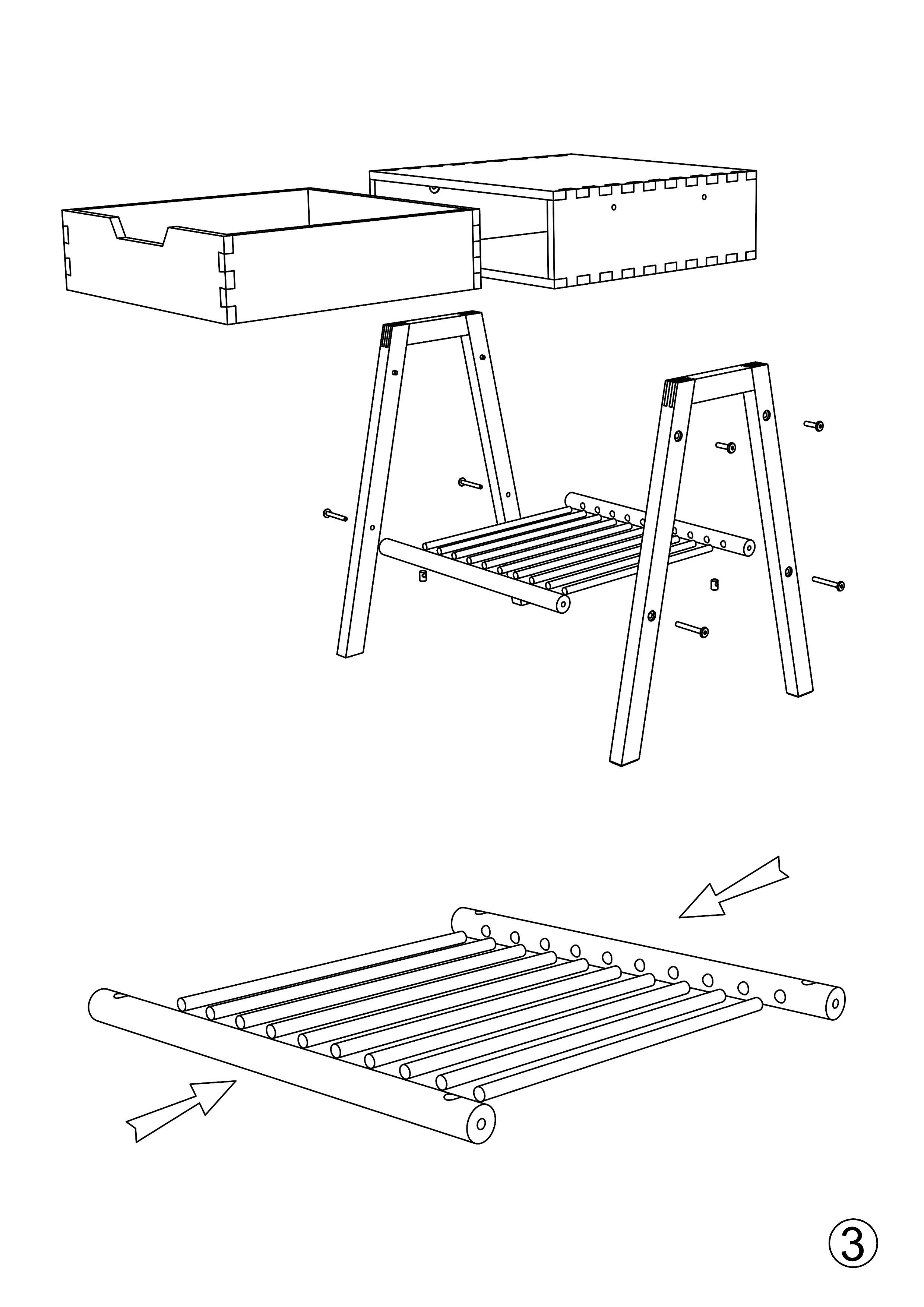 3