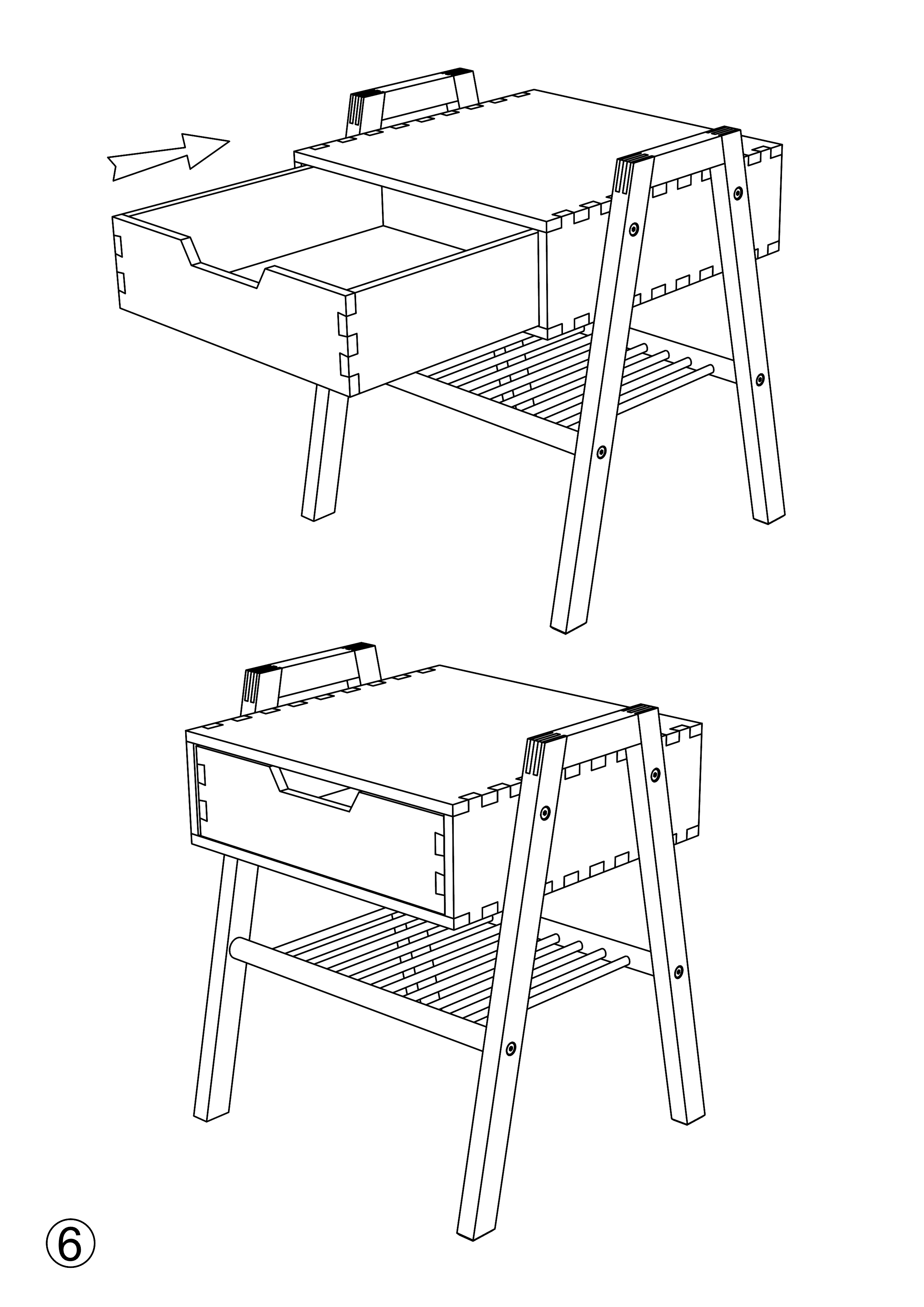 ⑥