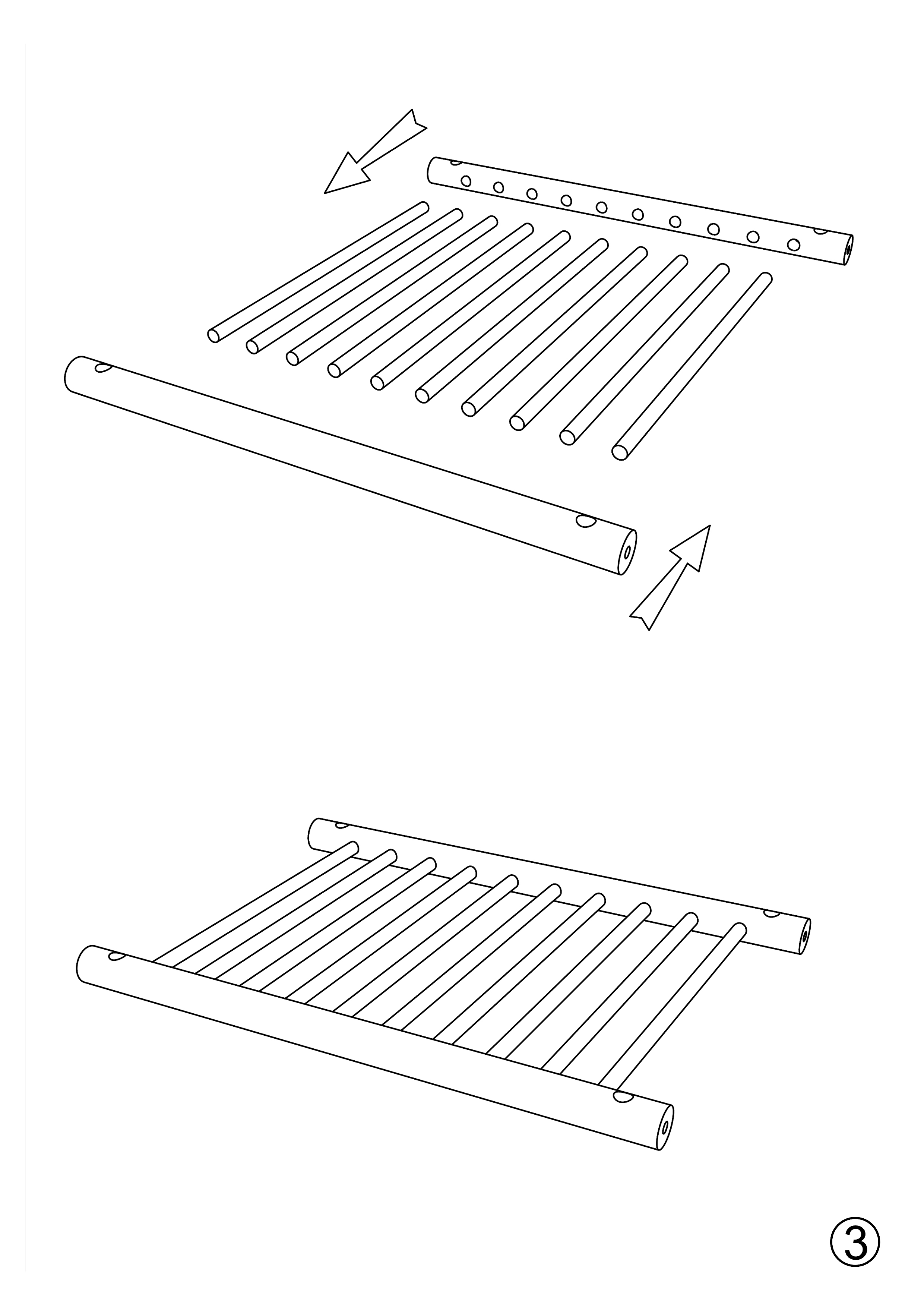 ③