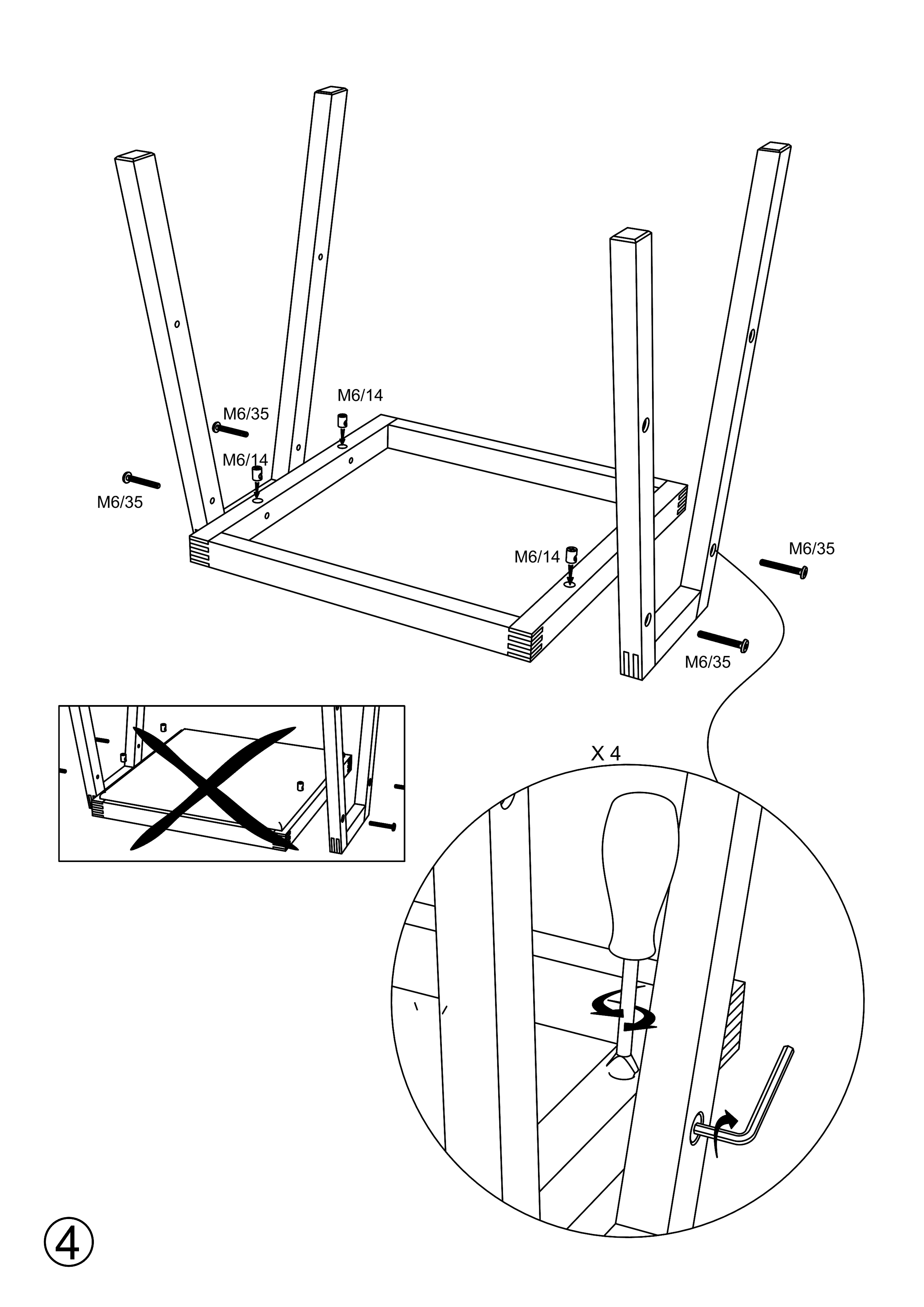 M6/14

M6/35

M6/14

M6/35

M6/14

M6/35

M6/35

X 4

4