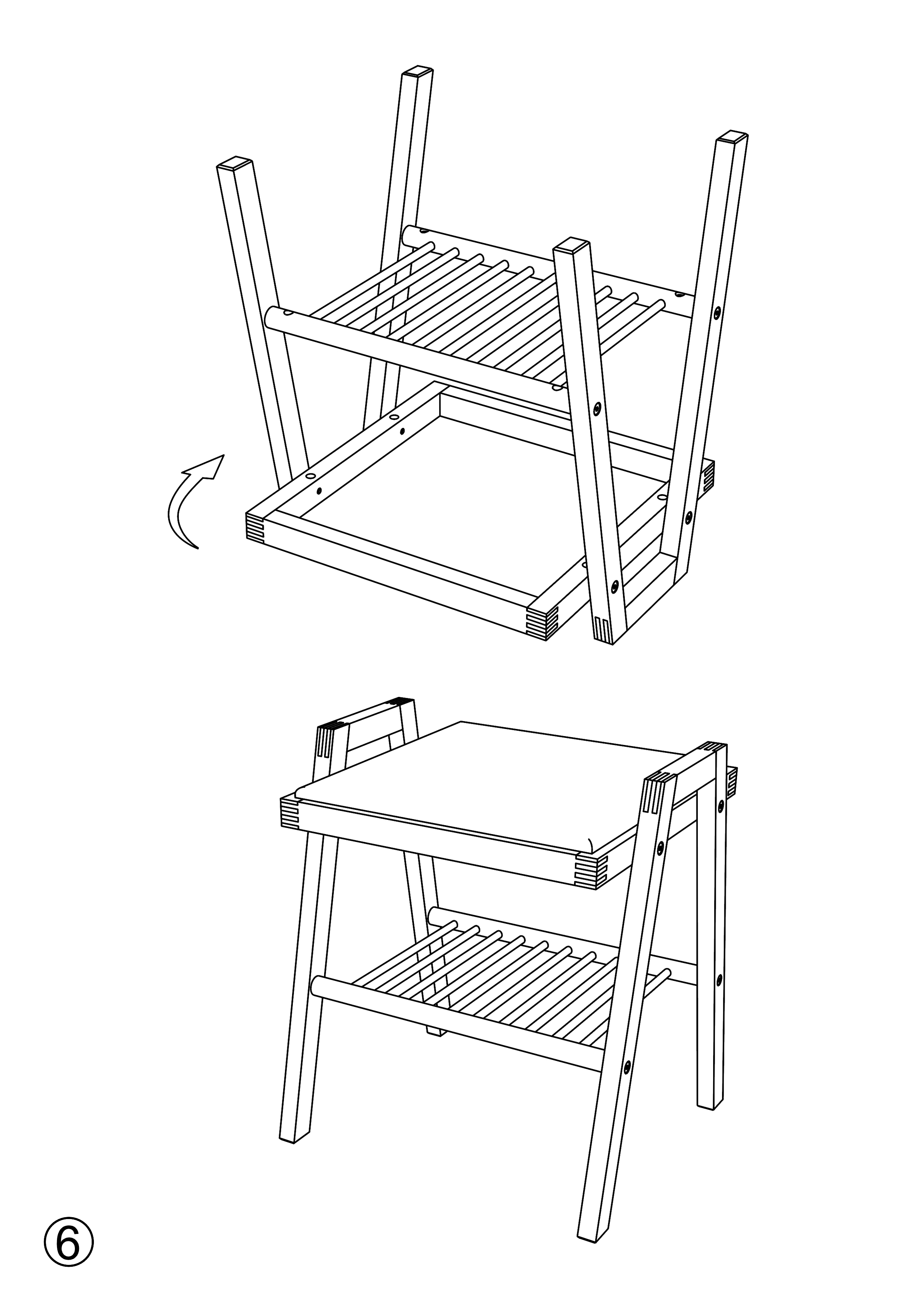 ⑥