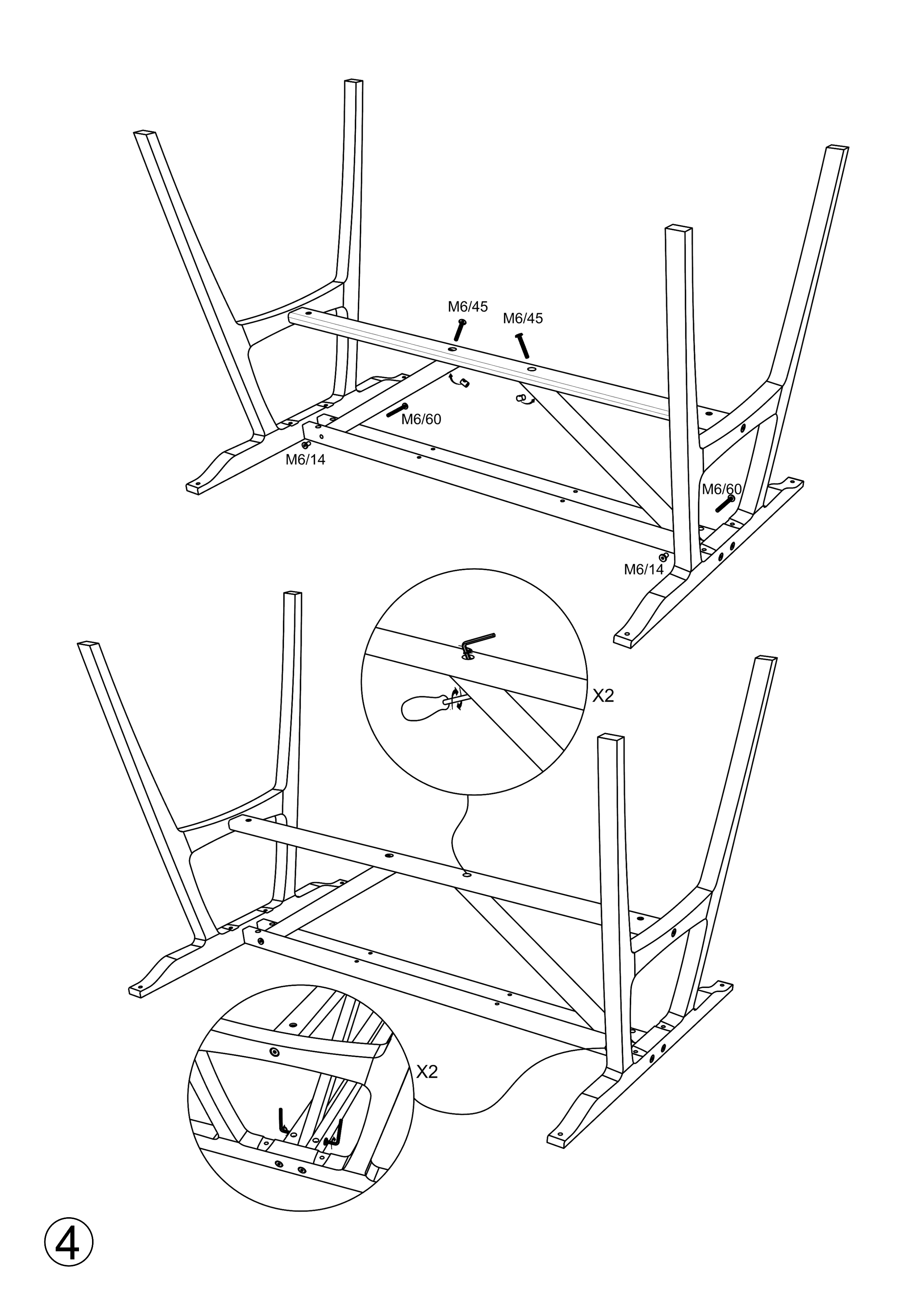 M6/45
M6/45
M6/60
M6/14
M6/60
M6/14
X2
X2
4