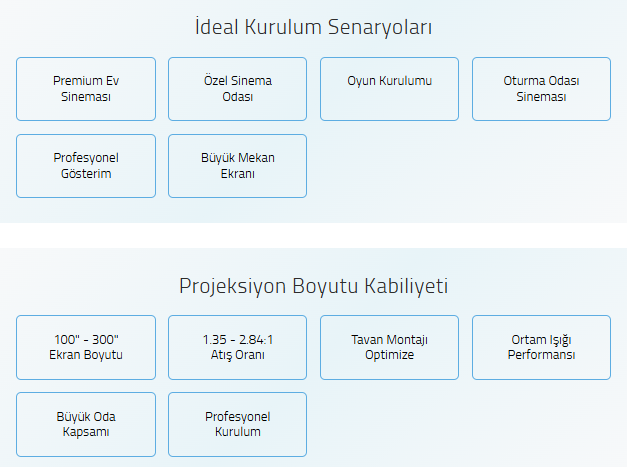 İdeal Kurulum Senaryoları

Premium Ev Sineması

Özel Sinema Odası

Oyun Kurulumu

Oturma Odası Sineması

Profesyonel Gösterim

Büyük Mekan Ekranı

Projeksiyon Boyutu Kabiliyeti

100" - 300" Ekran Boyutu

1.35 - 2.84:1 Atış Oranı

Tavan Montajı Optimize

Ortam Işığı Performansı

Büyük Oda Kapsamı

Profesyonel Kurulum