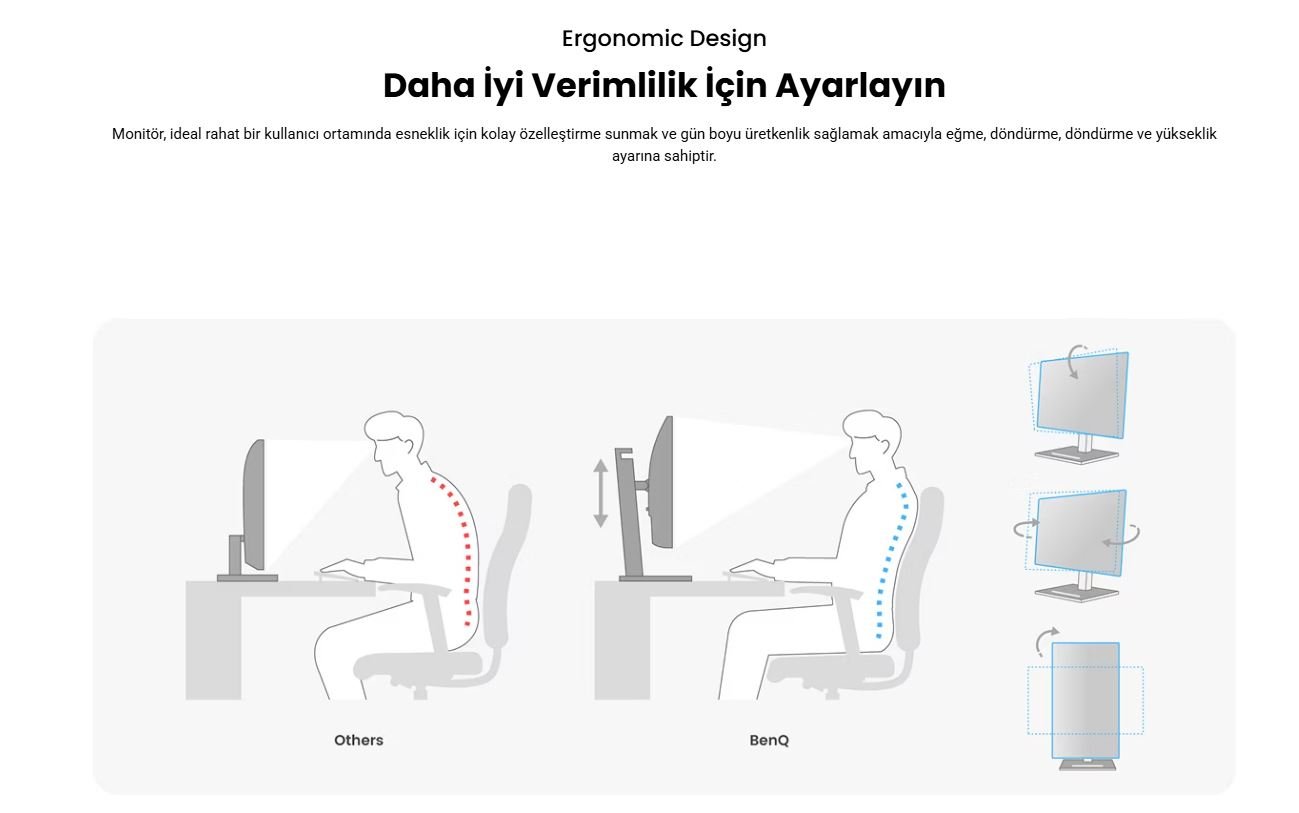 Ergonomic Design

Daha İyi Verimlilik İçin Ayarlayın

Monitör, ideal rahat bir kullanıcı ortamında esneklik için kolay özelleştirme sunmak ve gün boyu üretkenlik sağlamak amacıyla eğme, döndürme, döndürme ve yükseklik ayarına sahiptir.

Others

BenQ