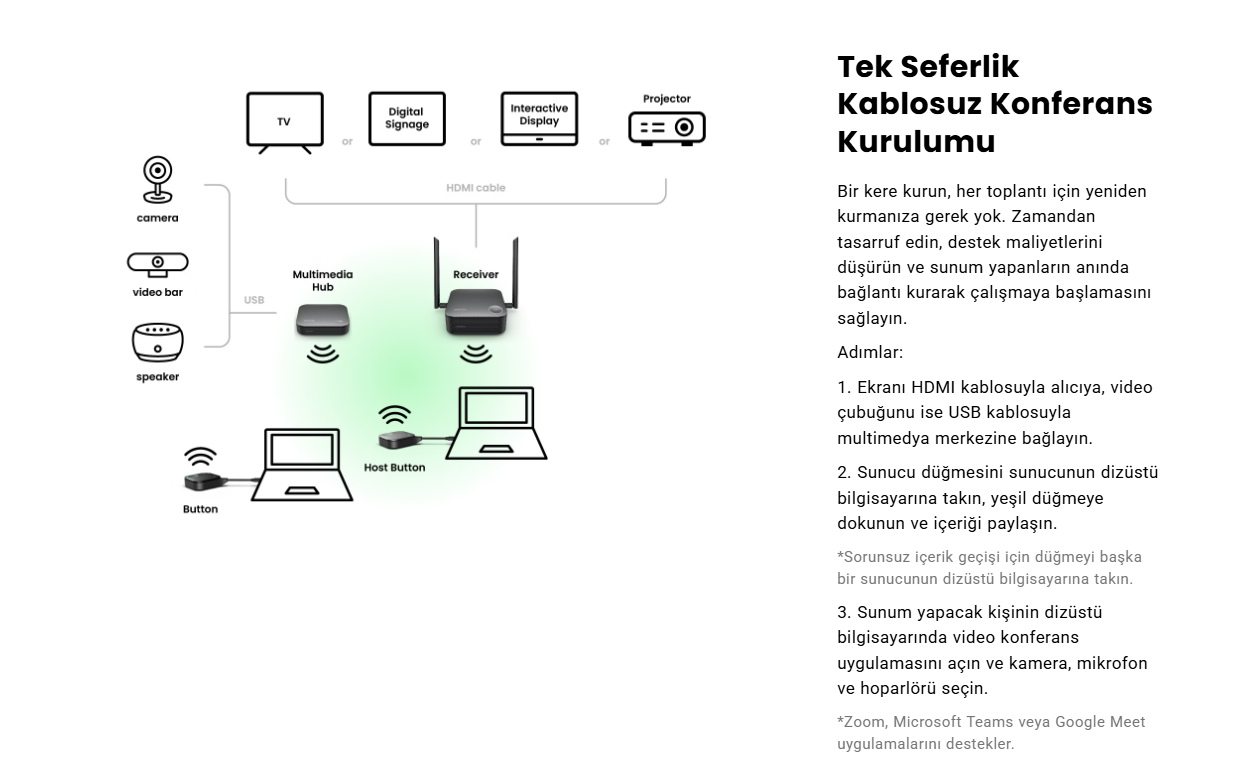 TV

or

Digital Signage

or

Interactive Display

or

Projector

HDMI cable

camera

video bar

speaker

USB

Multimedia Hub

Receiver

Host Button

Button

Tek Seferlik Kablosuz Konferans Kurulumu

Bir kere kurun, her toplantı için yeniden kurmanıza gerek yok. Zamandan tasarruf edin, destek maliyetlerini düşürün ve sunum yapanların anında bağlantı kurarak çalışmaya başlamasını sağlayın.

Adımlar:

1. Ekranı HDMI kablosuyla alıcıya, video çubuğunu ise USB kablosuyla multimedya merkezine bağlayın.

2. Sunucu düğmesini sunucunun dizüstü bilgisayarına takın, yeşil düğmeye dokunun ve içeriği paylaşın.

*Sorunsuz içerik geçişi için düğmeyi başka bir sunucunun dizüstü bilgisayarına takın.

3. Sunum yapacak kişinin dizüstü bilgisayarında video konferans uygulamasını açın ve kamera, mikrofon ve hoparlörü seçin.

*Zoom, Microsoft Teams veya Google Meet uygulamalarını destekler.