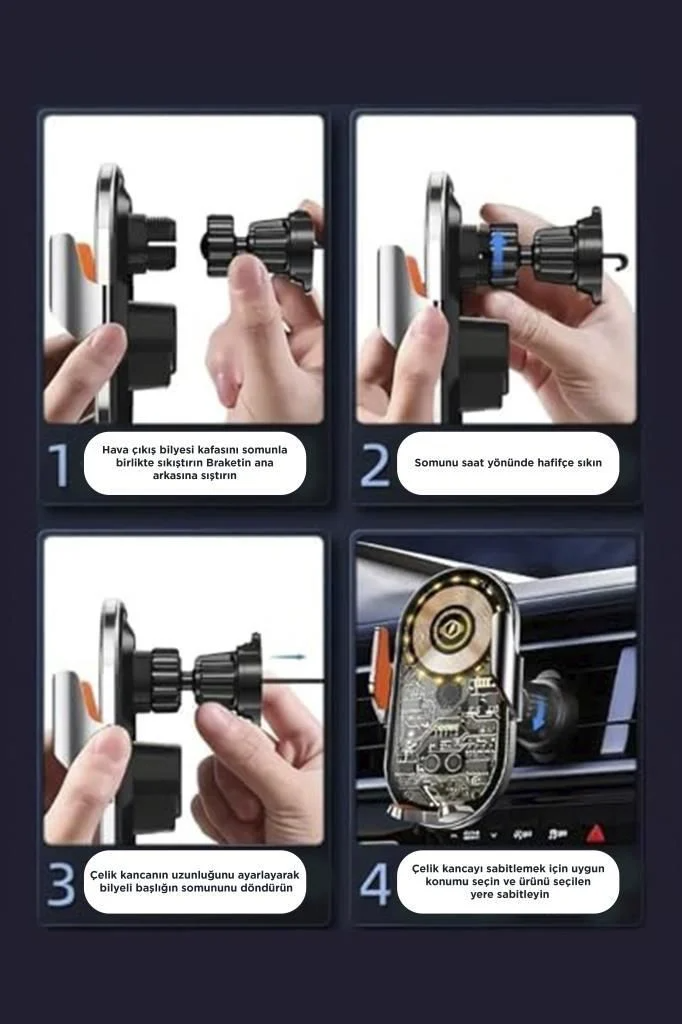 1
Hava çıkış bilyesi kafasını somunla birlikte sıkıştırın Braketin ana arkasına sıştırın

2
Somunu saat yönünde hafifçe sıkın

3
Çelik kancanın uzunluğunu ayarlayarak bilyeli başlığın somununu döndürün

4
Çelik kancayı sabitlemek için uygun konumu seçin ve ürünü seçilen yere sabitleyin