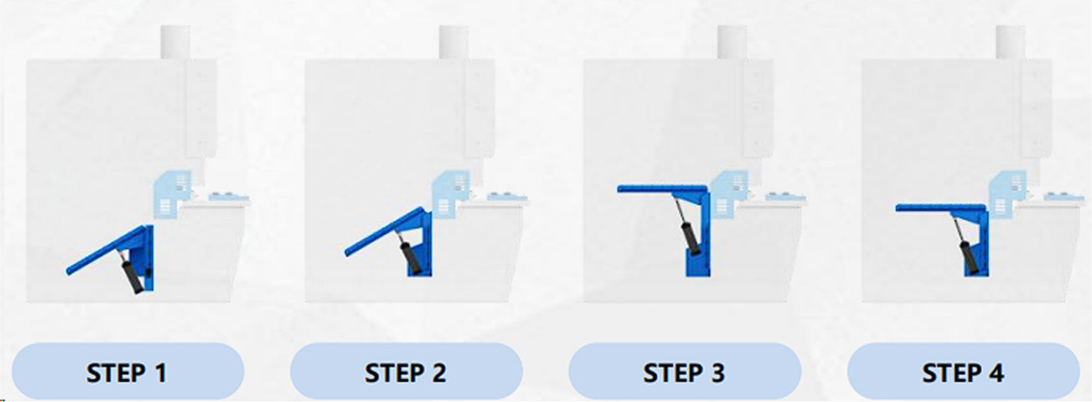 STEP 1

STEP 2

STEP 3

STEP 4