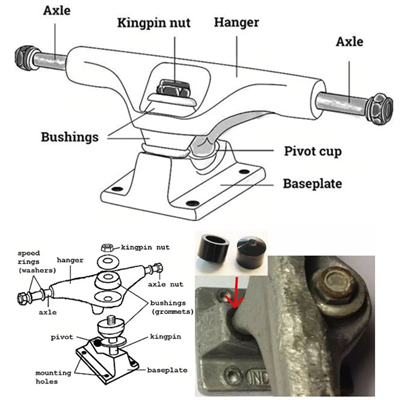 Axle
Kingpin nut
Hanger
Axle
Bushings
Pivot cup
Baseplate

speed rings (washers)
hanger
kingpin nut
axle nut
axle
bushings (grommets)
pivot
kingpin
mounting holes
baseplate

IND