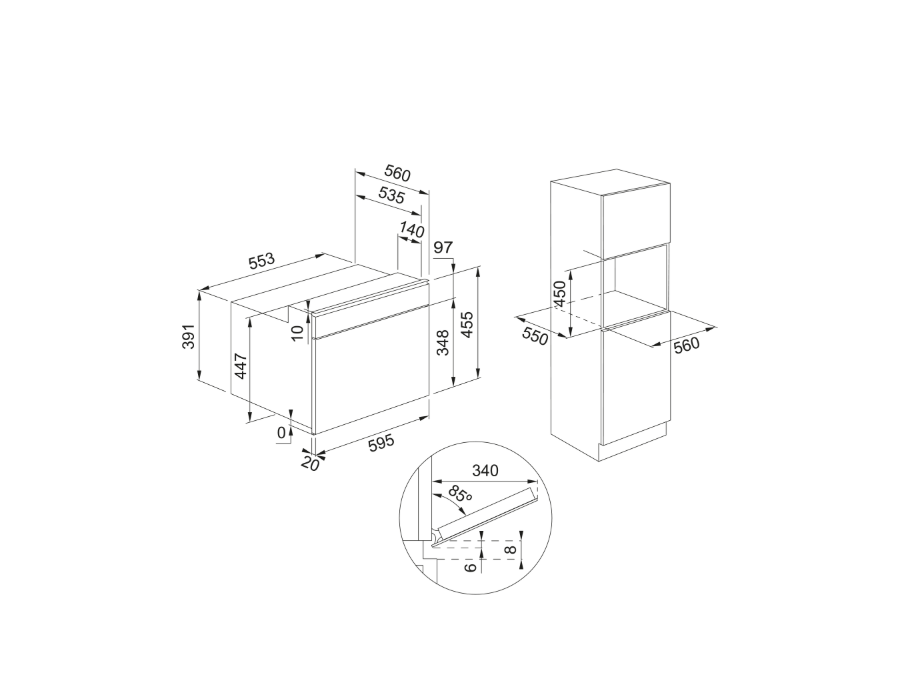 560
535
140
97
553
391
447
10
348
455
0
20
595
450
550
560
340
85°
6
8