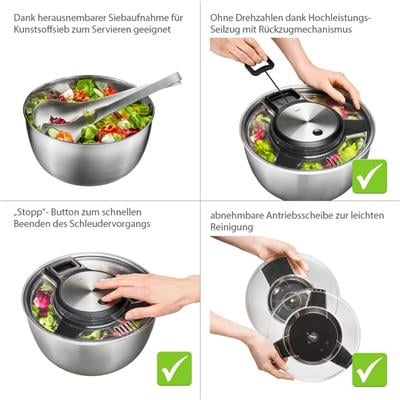 Dank herausnembarer Siebaufnahme für Kunstsoffsieb zum Servieren geeignet

Ohne Drehzahlen dank Hochleistungs-Seilzug mit Rückzugmechanismus

„Stopp"- Button zum schnellen Beenden des Schleudervorgangs

abnehmbare Antriebsscheibe zur leichten Reinigung