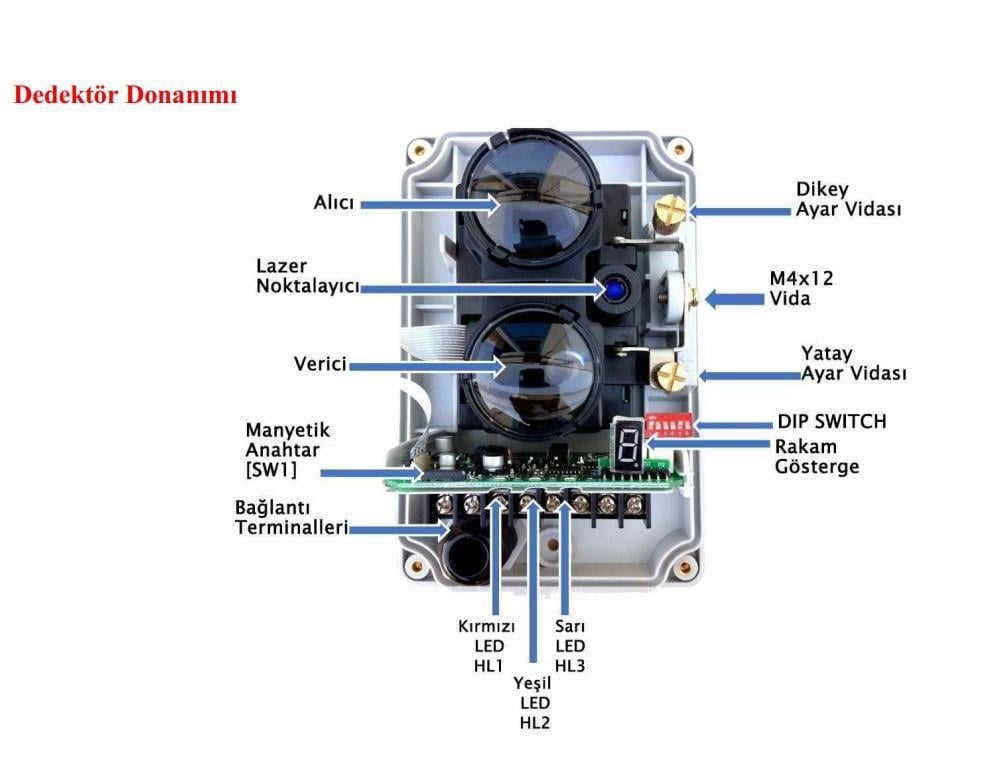 Dedektör Donanımı

Alıcı

Lazer Noktalayıcı

Verici

Manyetik Anahtar [SW1]

Bağlantı Terminalleri

Dikey Ayar Vidası

M4x12 Vida

Yatay Ayar Vidası

DIP SWITCH

Rakam Gösterge

Kırmızı LED HL1

Yeşil LED HL2

Sarı LED HL3