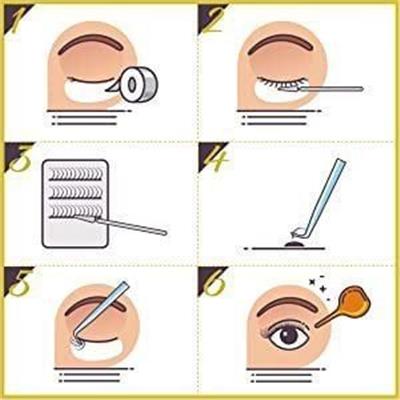 1
2
3
4
5
6