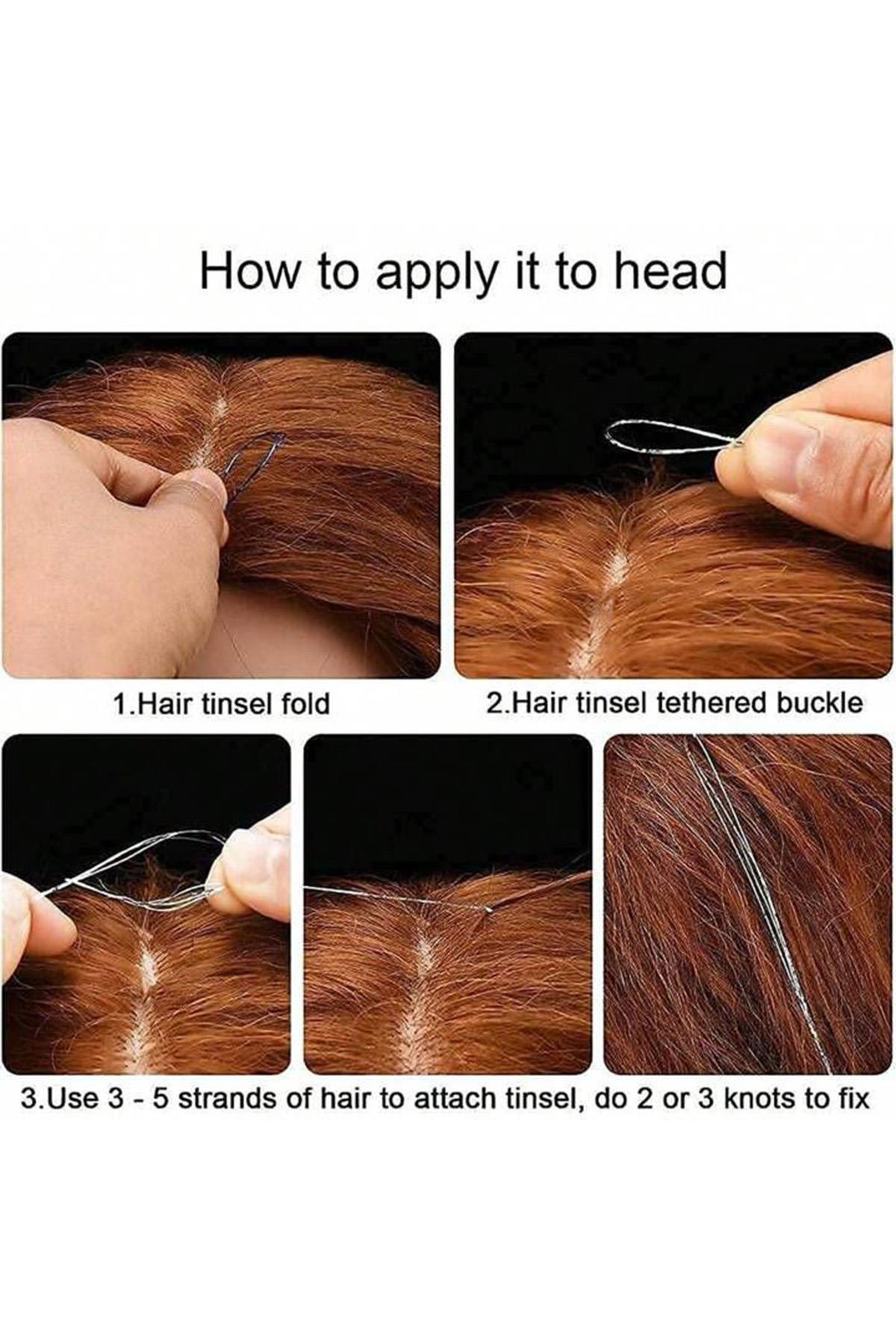 How to apply it to head

1.Hair tinsel fold

2.Hair tinsel tethered buckle

3.Use 3 - 5 strands of hair to attach tinsel, do 2 or 3 knots to fix