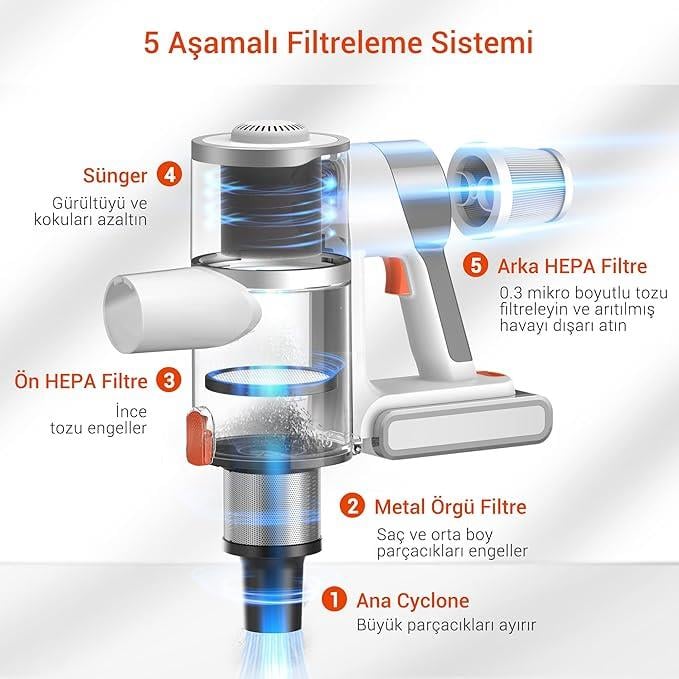 5 Aşamalı Filtreleme Sistemi

Sünger 4
Gürültüyü ve kokuları azaltın

5 Arka HEPA Filtre
0.3 mikro boyutlu tozu filtreleyin ve arıtılmış havayı dışarı atın

Ön HEPA Filtre 3
İnce tozu engeller

2 Metal Örgü Filtre
Saç ve orta boy parçacıkları engeller

1 Ana Cyclone
Büyük parçacıkları ayırır