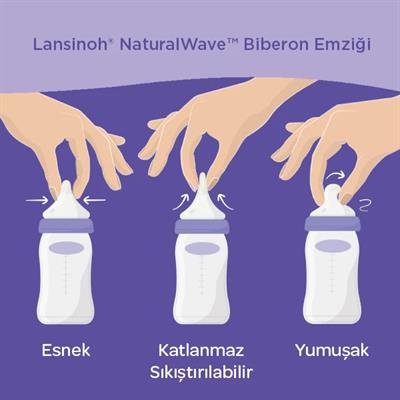 Lansinoh® NaturalWave™ Biberon Emziği

Esnek

Katlanmaz Sıkıştırılabilir

Yumuşak