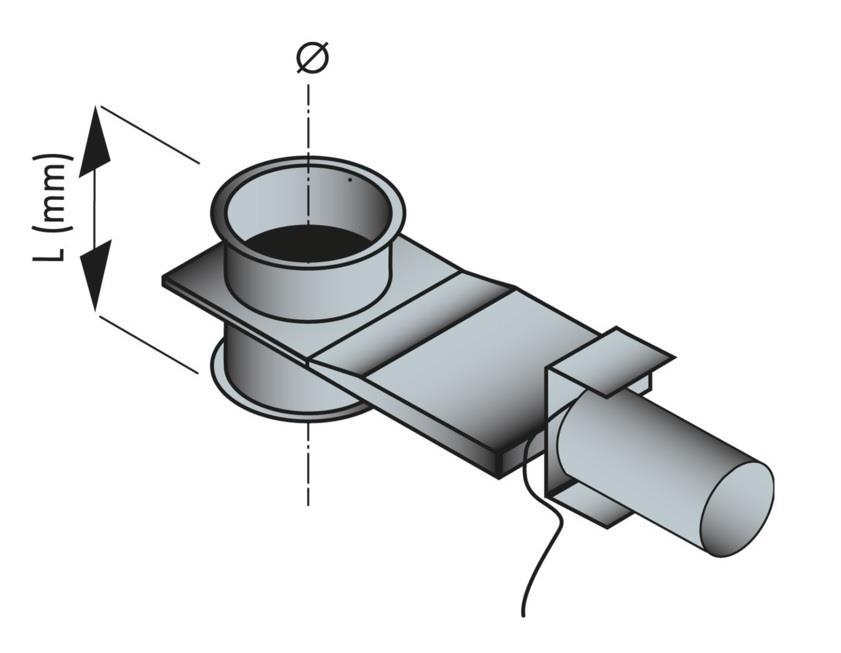 Ø

L (mm)