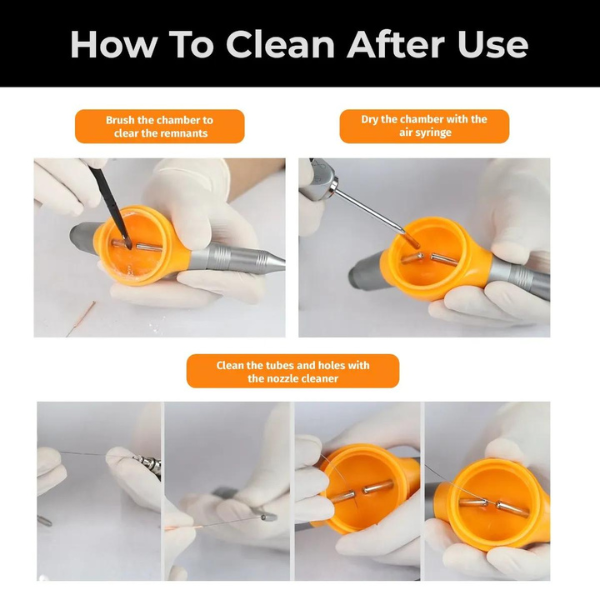 How To Clean After Use

Brush the chamber to clear the remnants

Dry the chamber with the air syringe

Clean the tubes and holes with the nozzle cleaner