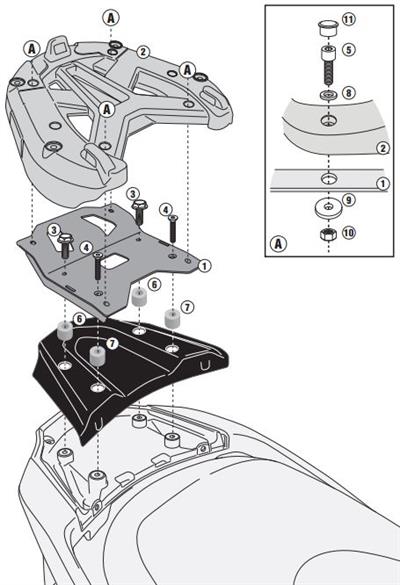 A
A
2
A
A
3
4
3
4
1
6
7
6
7
11
5
8
2
1
9
10
A