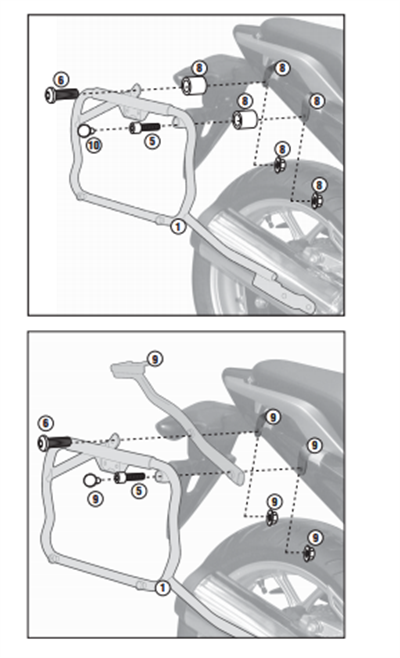 6
8
8
8
8
10
5
8
8
1

9
6
9
9
9
5
9
9
1