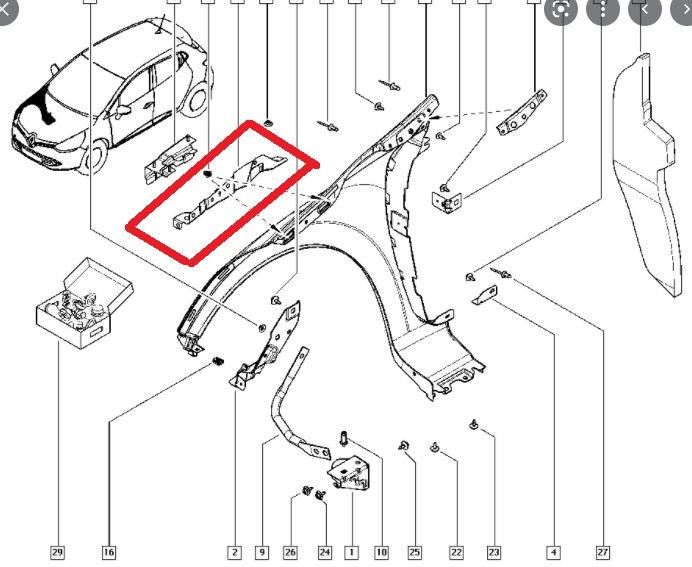 29
16
2
9
26
24
1
10
25
22
23
4
27