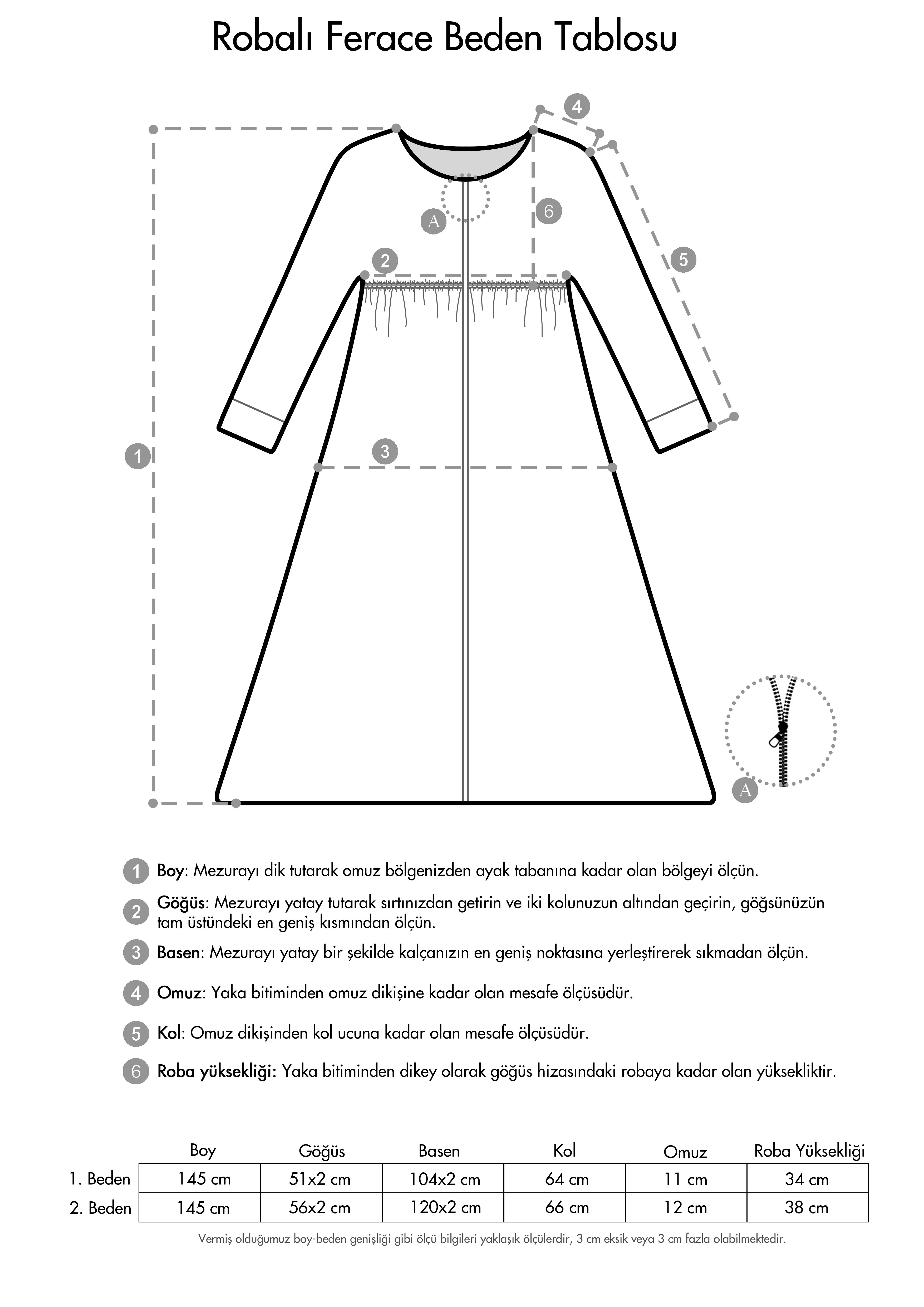 Robalı Ferace Beden Tablosu

4

A

6

2

5

1

3

A

1 Boy: Mezurayı dik tutarak omuz bölgenizden ayak tabanına kadar olan bölgeyi ölçün.

2 Göğüs: Mezurayı yatay tutarak sırtınızdan getirin ve iki kolunuzun altından geçirin, göğsünüzün tam üstündeki en geniş kısmından ölçün.

3 Basen: Mezurayı yatay bir şekilde kalçanızın en geniş noktasına yerleştirerek sıkmadan ölçün.

4 Omuz: Yaka bitiminden omuz dikişine kadar olan mesafe ölçüsüdür.

5 Kol: Omuz dikişinden kol ucuna kadar olan mesafe ölçüsüdür.

6 Roba yüksekliği: Yaka bitiminden dikey olarak göğüs hizasındaki robaya kadar olan yüksekliktir.

| | Boy | Göğüs | Basen | Kol | Omuz | Roba Yüksekliği |
|---|---|---|---|---|---|---|
| 1. Beden | 145 cm | 51x2 cm | 104x2 cm | 64 cm | 11 cm | 34 cm |
| 2. Beden | 145 cm | 56x2 cm | 120x2 cm | 66 cm | 12 cm | 38 cm |

Vermiş olduğumuz boy-beden genişliği gibi ölçü bilgileri yaklaşık ölçülerdir, 3 cm eksik veya 3 cm fazla olabilmektedir.